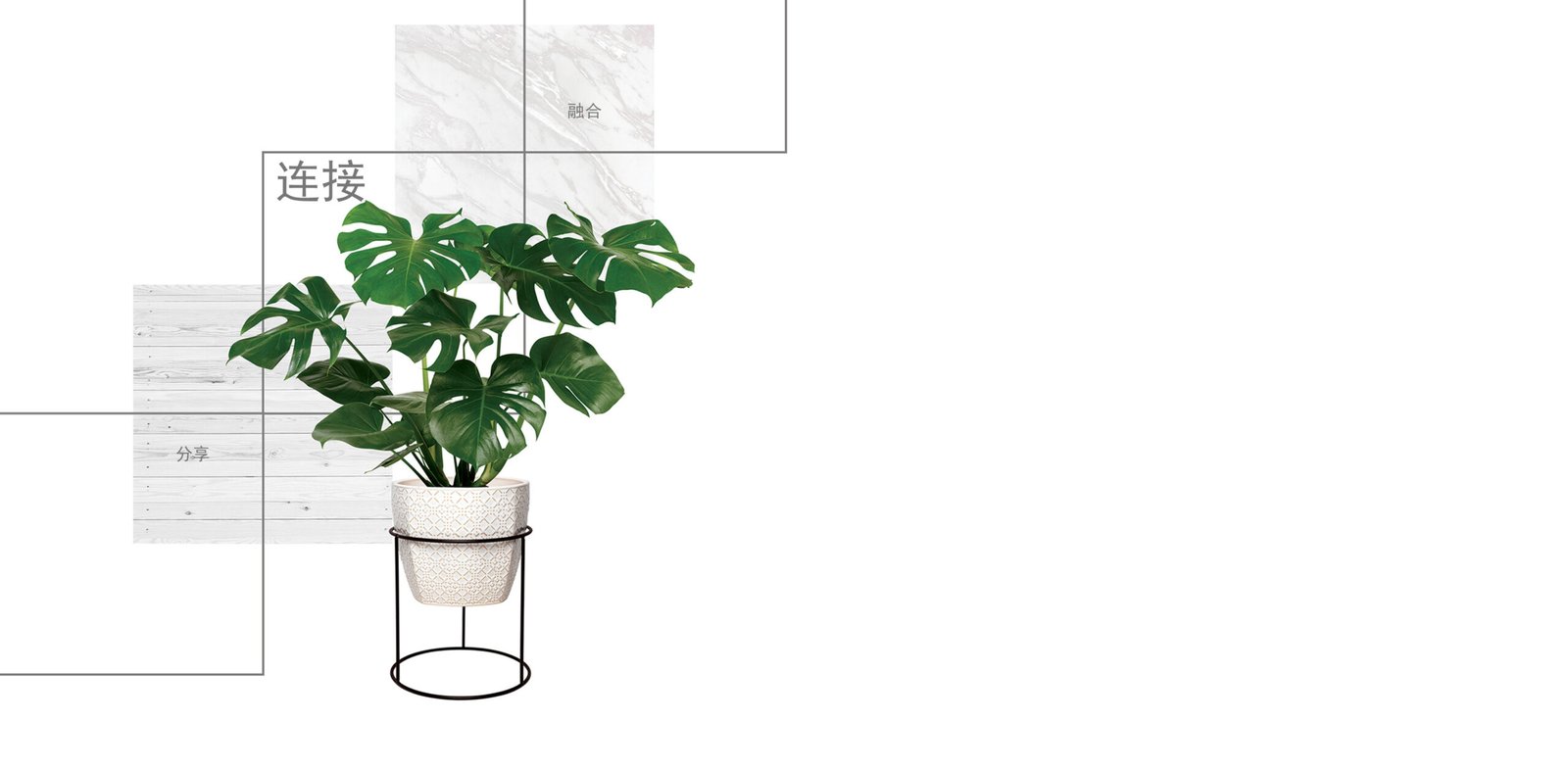 融合

连接

分享