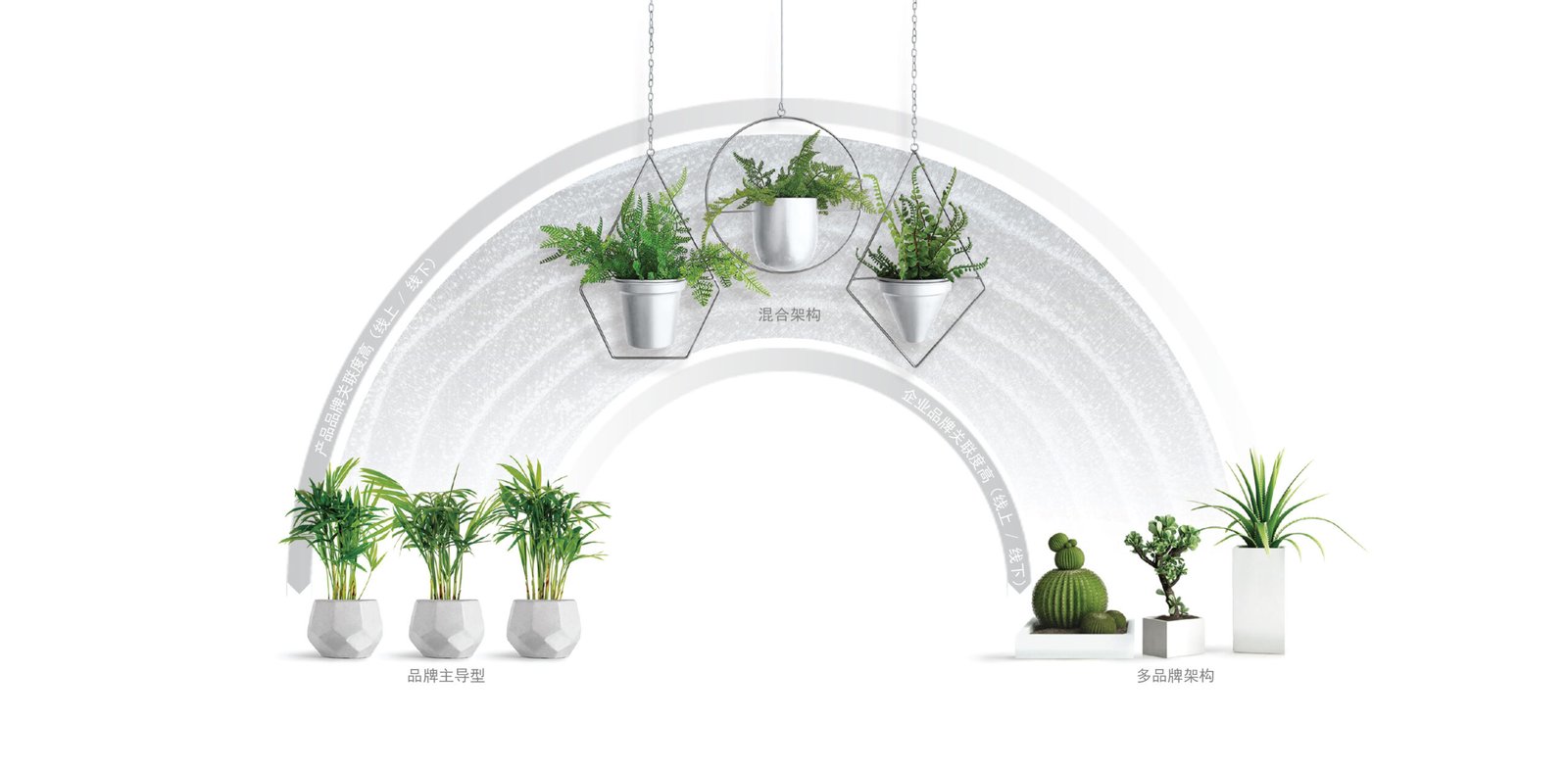 产品品牌关联度高（线上 / 线下）

混合架构

企业品牌关联度高（线上 / 线下）

品牌主导型

多品牌架构