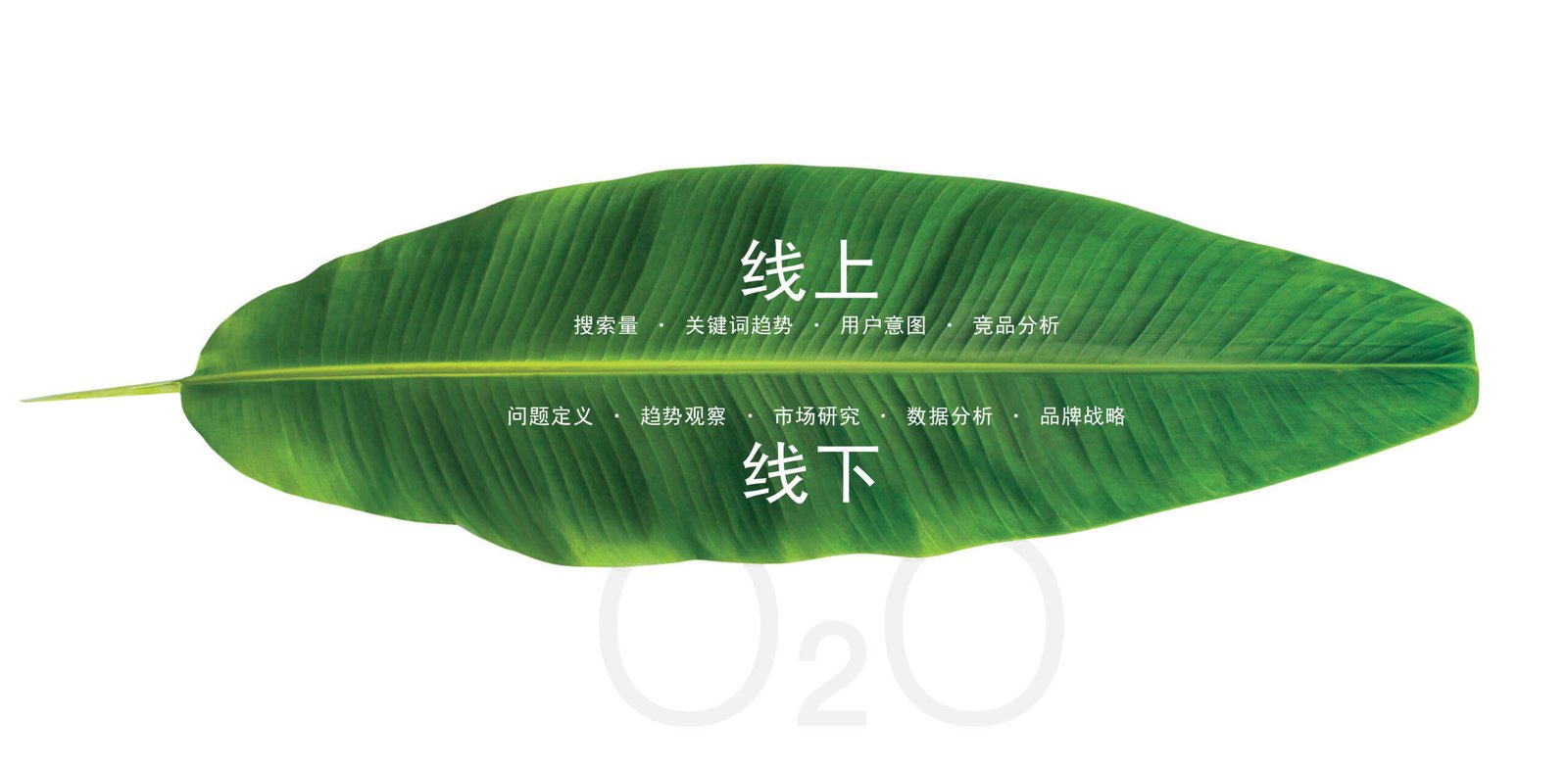 线上

搜索量 · 关键词趋势 · 用户意图 · 竞品分析

问题定义 · 趋势观察 · 市场研究 · 数据分析 · 品牌战略

线下

O2O